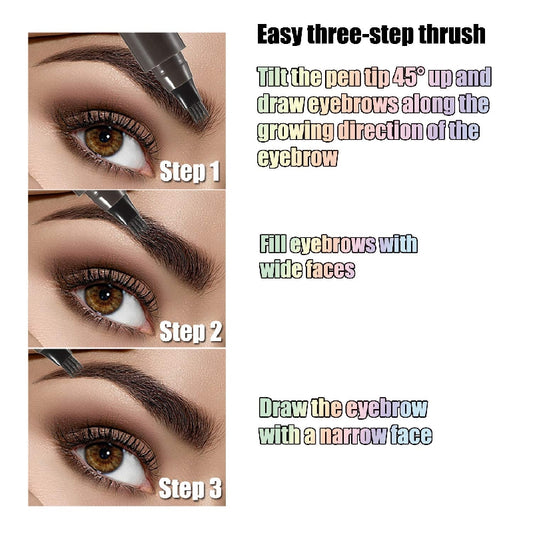 Easy three-step thrush

Step 1

Tilt the pen tip 45° up and draw eyebrows along the growing direction of the eyebrow

Step 2

Fill eyebrows with wide faces

Step 3

Draw the eyebrow with a narrow face