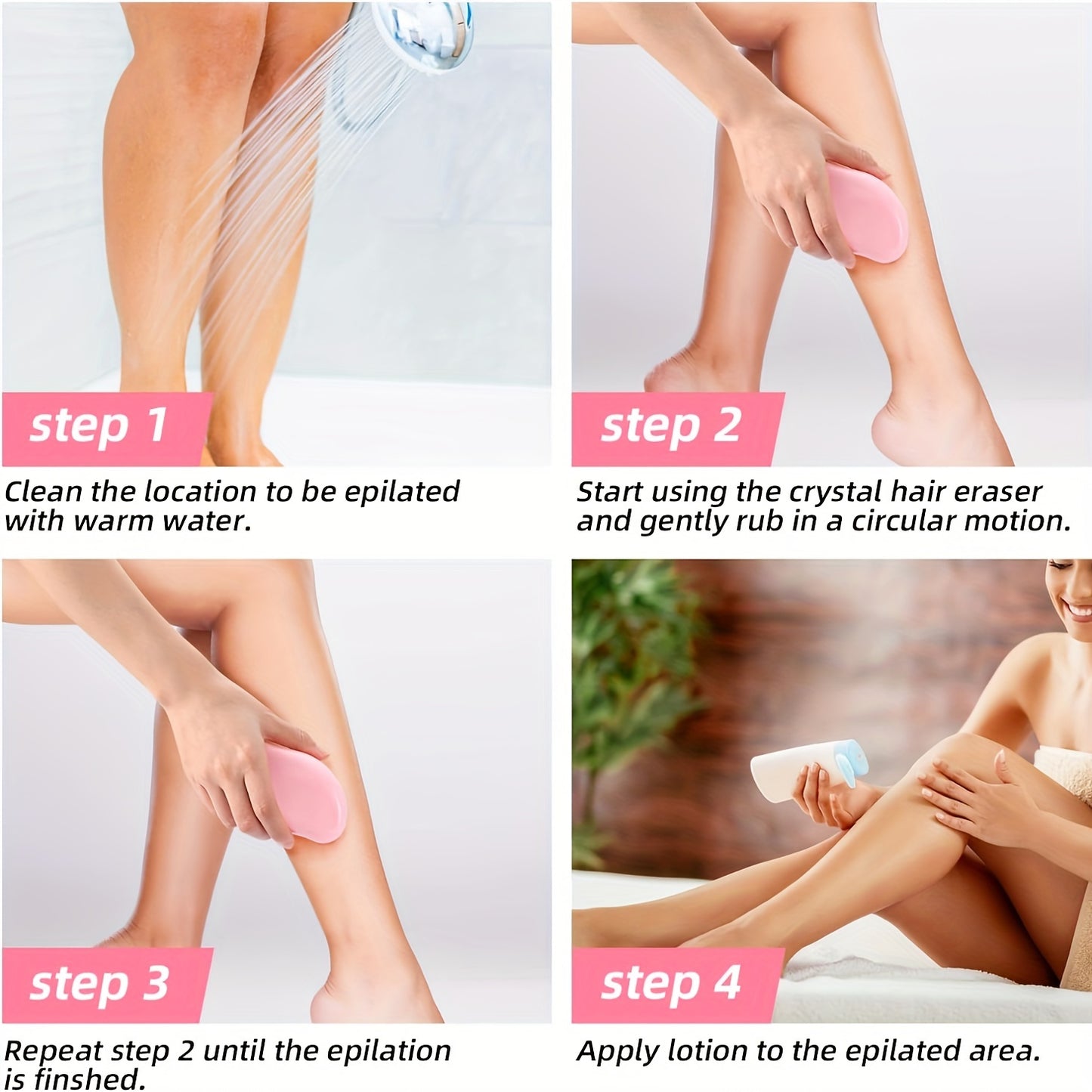 step 1

Clean the location to be epilated with warm water.

step 2

Start using the crystal hair eraser and gently rub in a circular motion.

step 3

Repeat step 2 until the epilation is finshed.

step 4

Apply lotion to the epilated area.